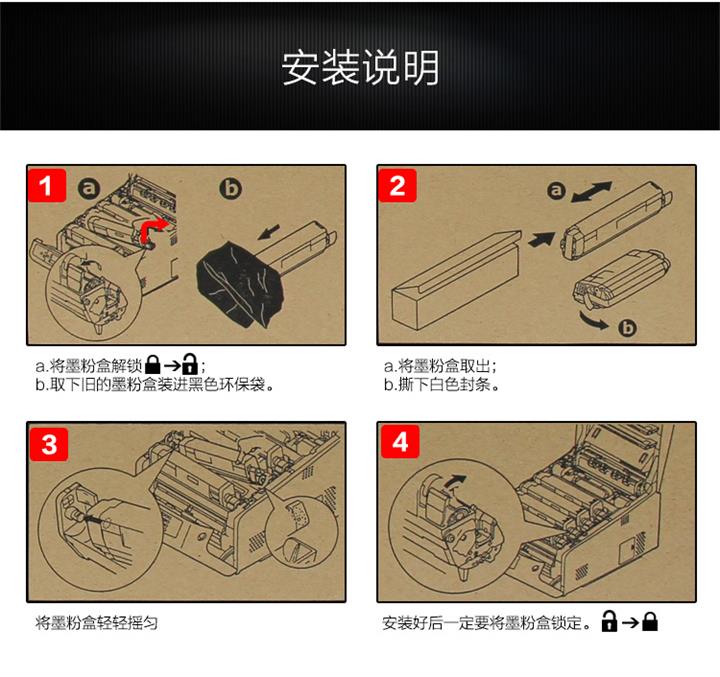 安装说明

1 a b

a.将墨粉盒解锁 → ;
b.取下旧的墨粉盒装进黑色环保袋。

2 a b

a.将墨粉盒取出;
b.撕下白色封条。

3

将墨粉盒轻轻摇匀

4

安装好后一定要将墨粉盒锁定。 →